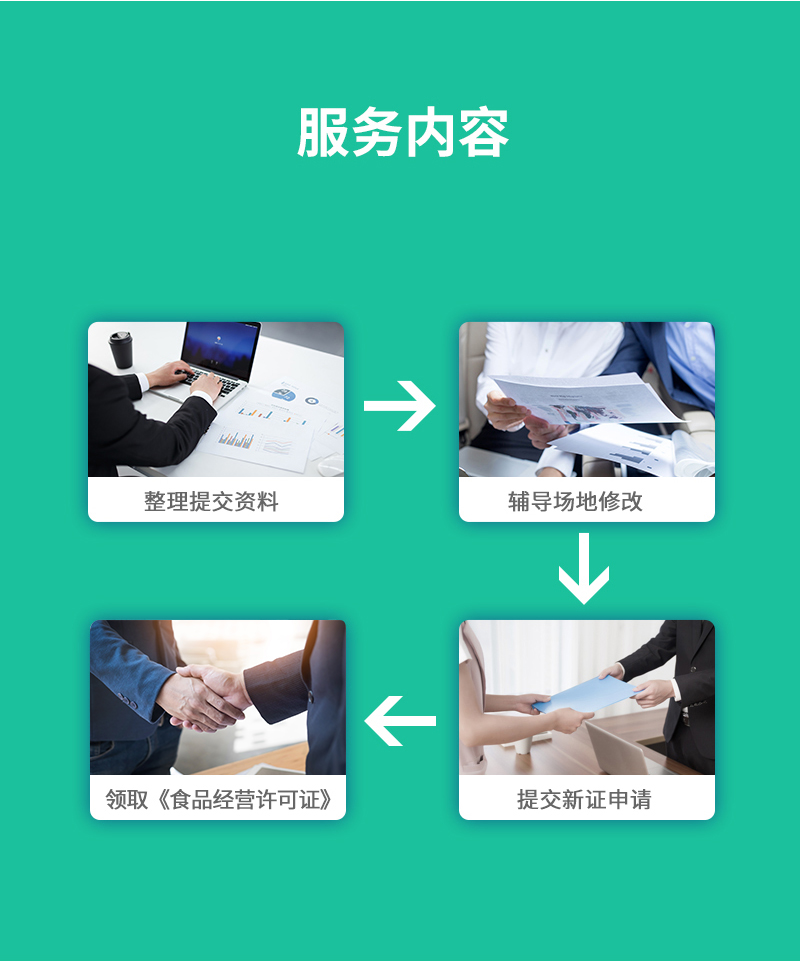 服务内容

整理提交资料

辅导场地修改

提交新证申请

领取《食品经营许可证》