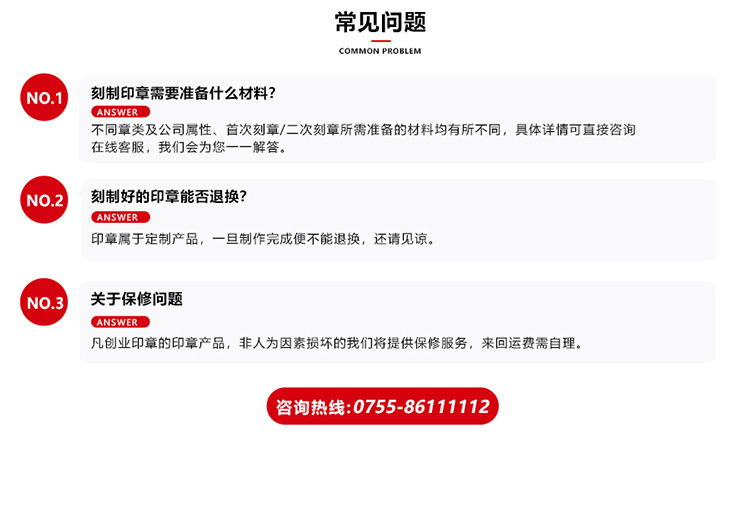 常见问题

COMMON PROBLEM

NO.1 刻制印章需要准备什么材料?

ANSWER

不同章类及公司属性、首次刻章/二次刻章所需准备的材料均有所不同，具体详情可直接咨询在线客服，我们会为您一一解答。

NO.2 刻制好的印章能否退换?

ANSWER

印章属于定制产品，一旦制作完成便不能退换，还请见谅。

NO.3 关于保修问题

ANSWER

凡创业印章的印章产品，非人为因素损坏的我们将提供保修服务，来回运费需自理。

咨询热线:0755-86111112